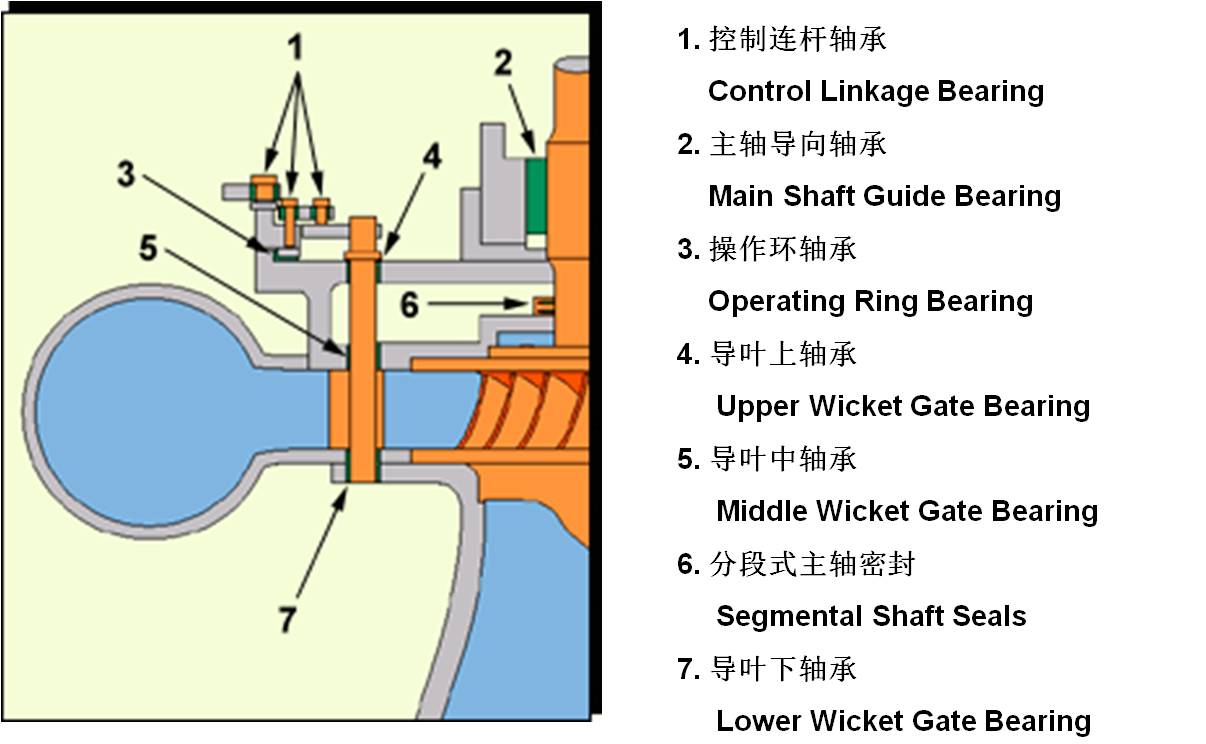 1
2
3
4
5
6
7

1. 控制连杆轴承
Control Linkage Bearing

2. 主轴导向轴承
Main Shaft Guide Bearing

3. 操作环轴承
Operating Ring Bearing

4. 导叶上轴承
Upper Wicket Gate Bearing

5. 导叶中轴承
Middle Wicket Gate Bearing

6. 分段式主轴密封
Segmental Shaft Seals

7. 导叶下轴承
Lower Wicket Gate Bearing